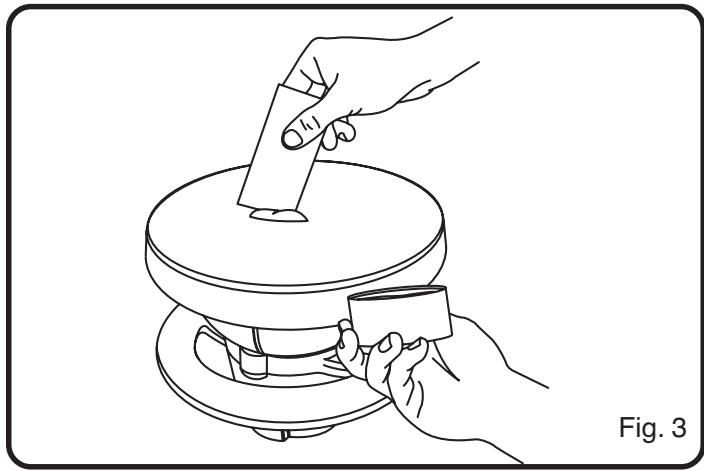 Fig. 3