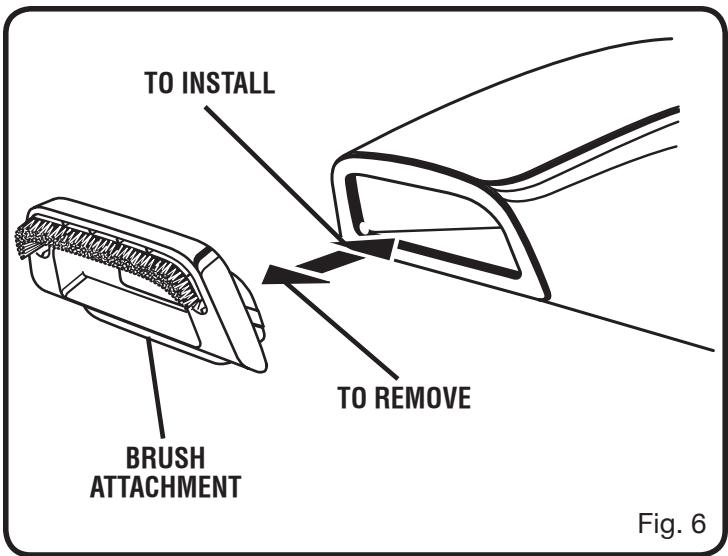 TO INSTALL

TO REMOVE

BRUSH ATTACHMENT

Fig. 6