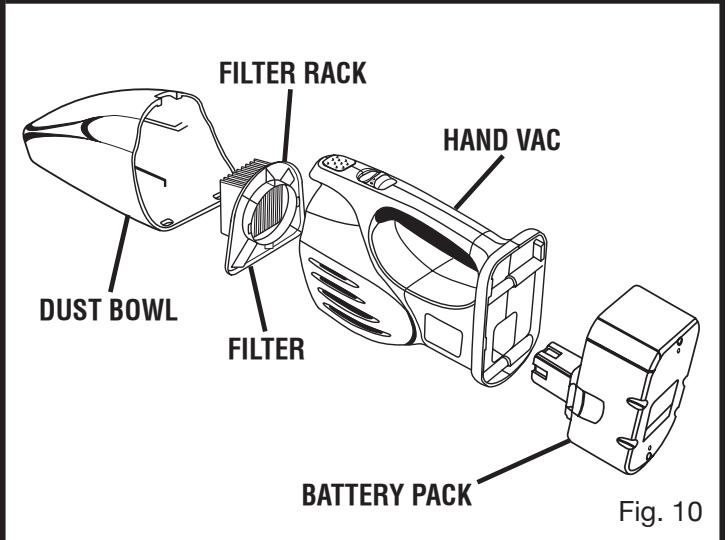 FILTER RACK

HAND VAC

DUST BOWL

FILTER

BATTERY PACK

Fig. 10