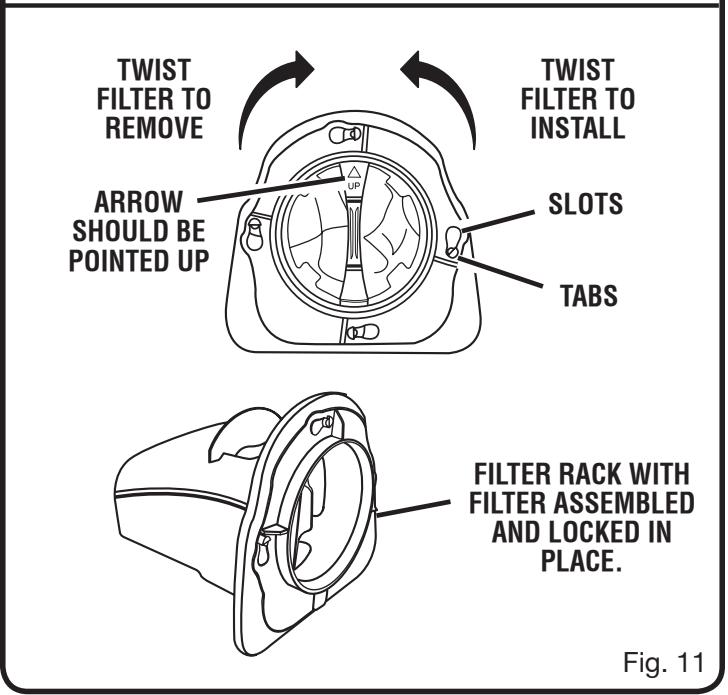 TWIST FILTER TO REMOVE

TWIST FILTER TO INSTALL

ARROW SHOULD BE POINTED UP

UP

SLOTS

TABS

FILTER RACK WITH FILTER ASSEMBLED AND LOCKED IN PLACE.

Fig. 11