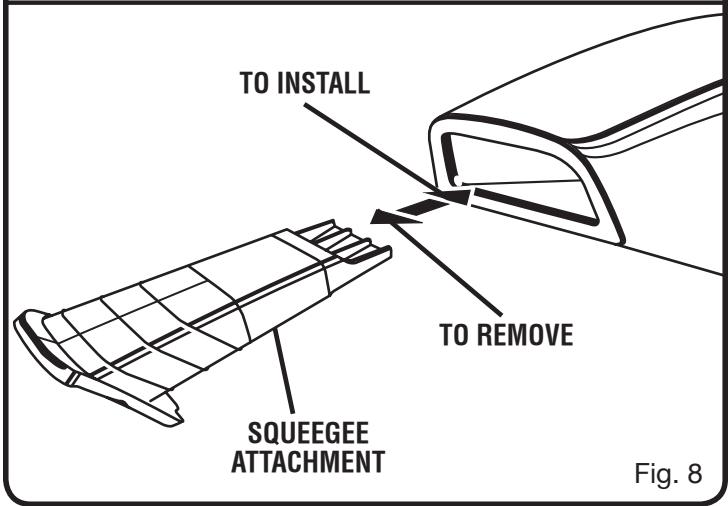 TO INSTALL

TO REMOVE

SQUEEGEE ATTACHMENT

Fig. 8