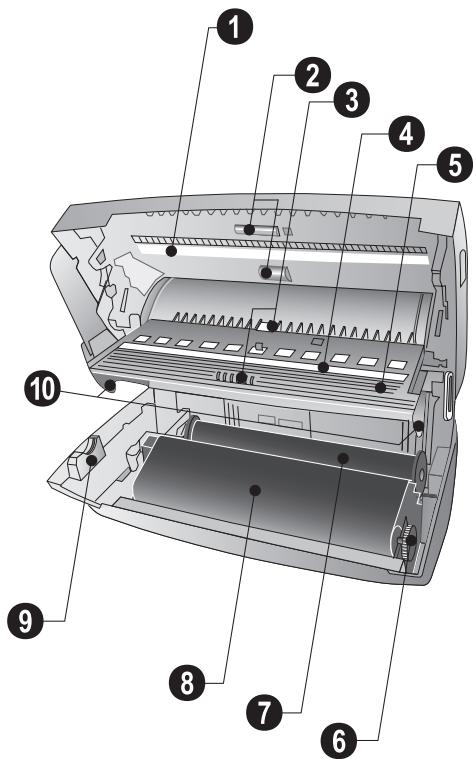 1
2
3
4
5
10
9
8
7
6