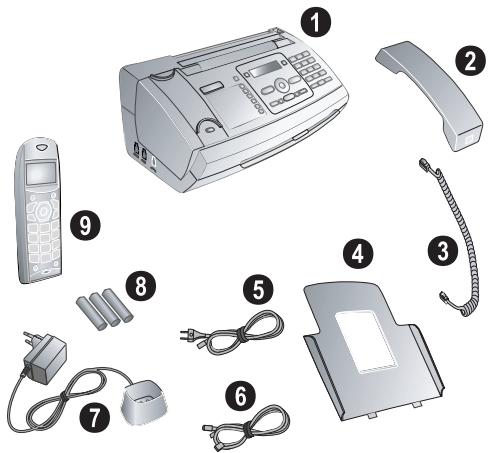 1
2
9
3
4
8
5
7
6