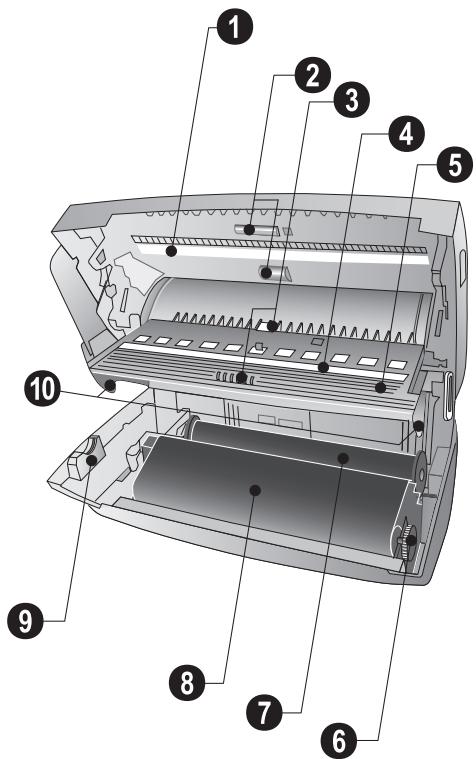 1
2
3
4
5
10
9
8
7
6