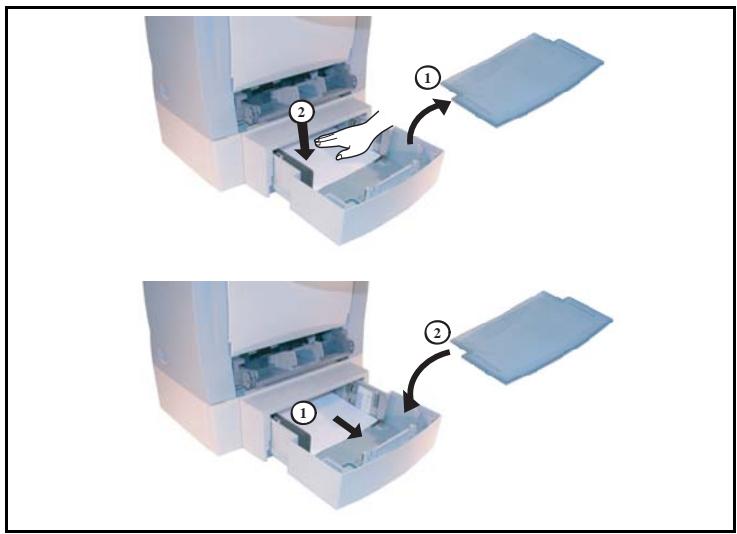 1
2
2
1