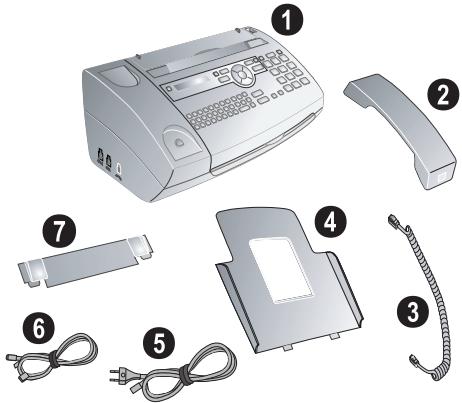 1
2
7
4
3
6
5