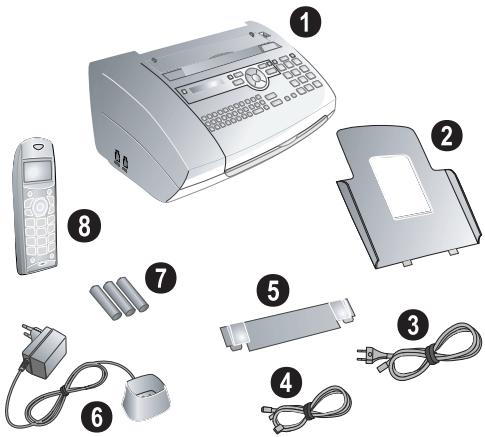 1
2
8
7
5
3
4
6