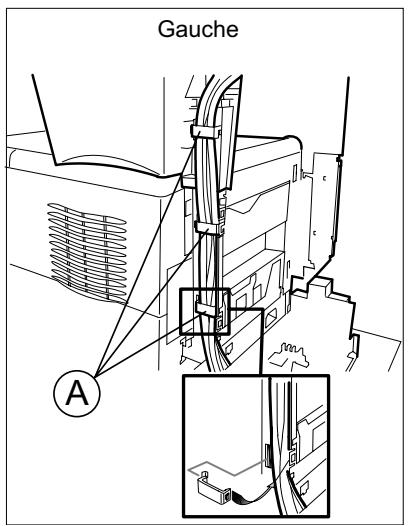 Gauche

A