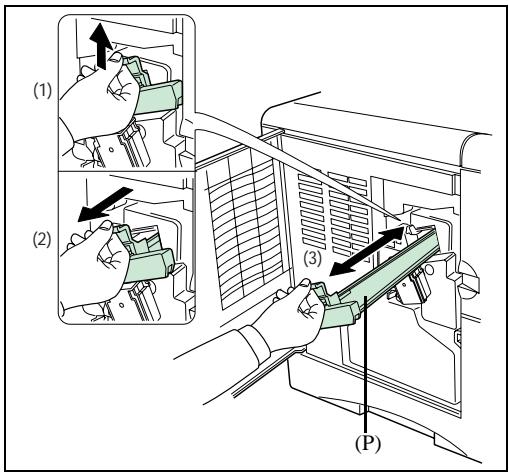 (1)
(2)
(3)
(P)