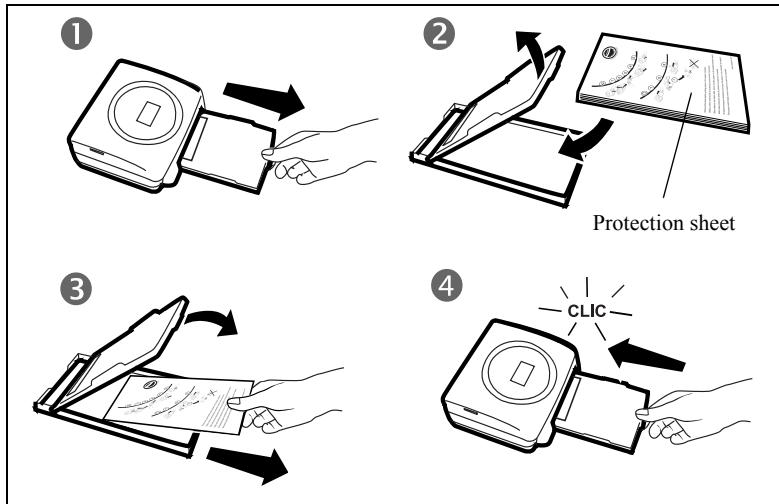 1

2

Protection sheet

3

4

CLIC