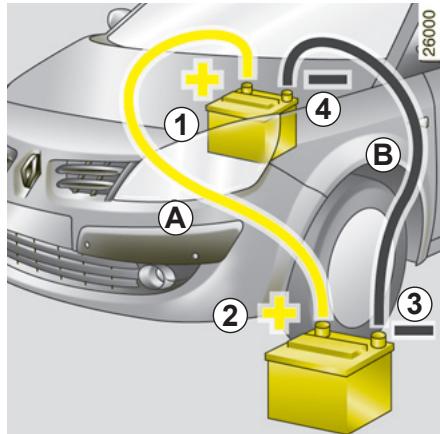 26000

+

−

1

4

B

A

2

+

3

−