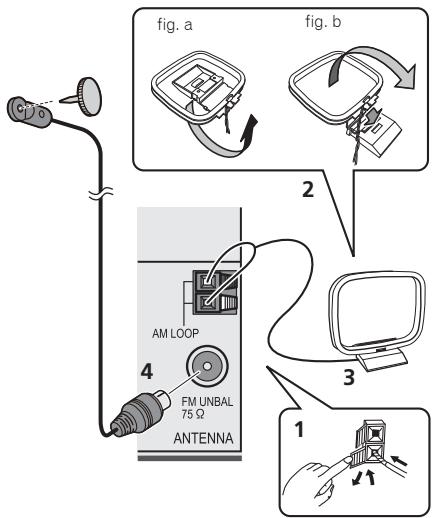 fig. a

fig. b

2

AM LOOP

4

FM UNBAL
75 Ω

ANTENNA

3

1