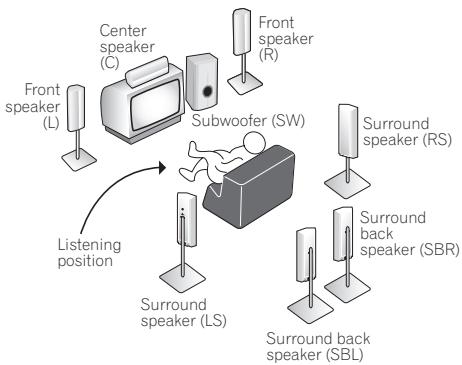 Center speaker (C)

Front speaker (R)

Front speaker (L)

Subwoofer (SW)

Surround speaker (RS)

Listening position

Surround back speaker (SBR)

Surround speaker (LS)

Surround back speaker (SBL)