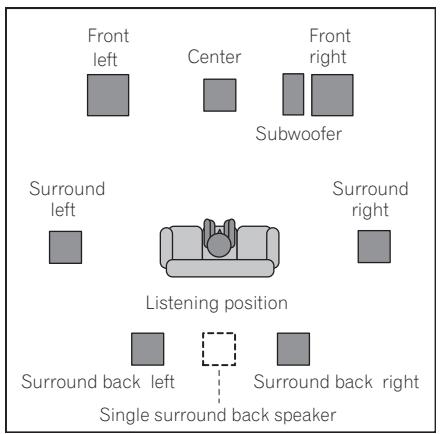 Front left

Center

Front right

Subwoofer

Surround left

Surround right

Listening position

Surround back left

Surround back right

Single surround back speaker