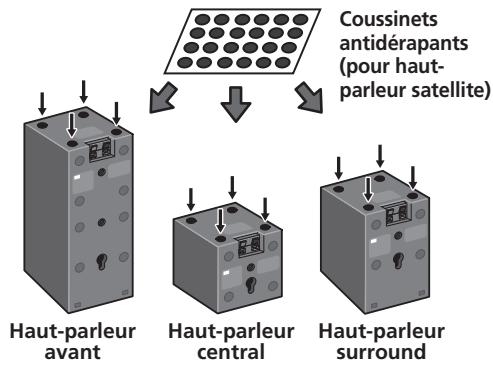 Coussinets antidérapants (pour haut-parleur satellite)

Haut-parleur avant

Haut-parleur central

Haut-parleur surround