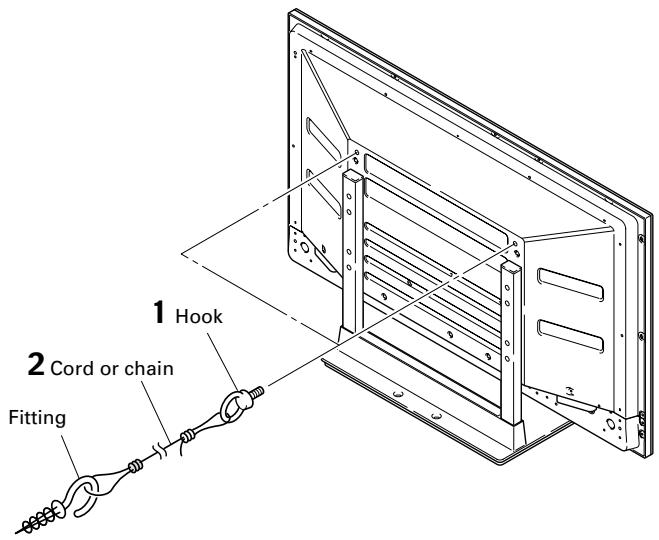 1 Hook

2 Cord or chain

Fitting