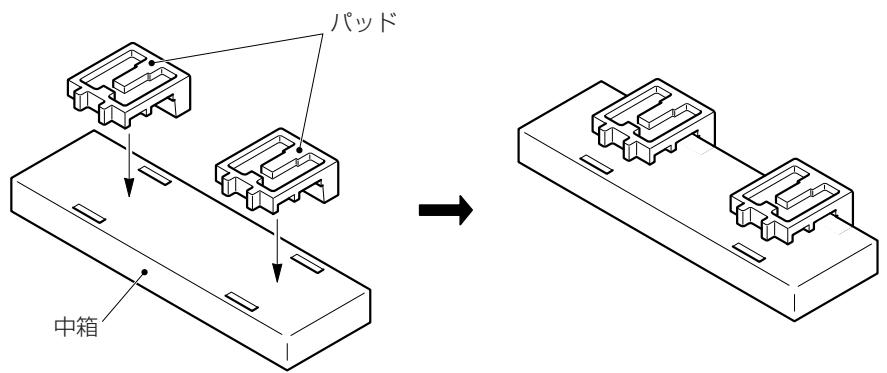 パッド

中箱