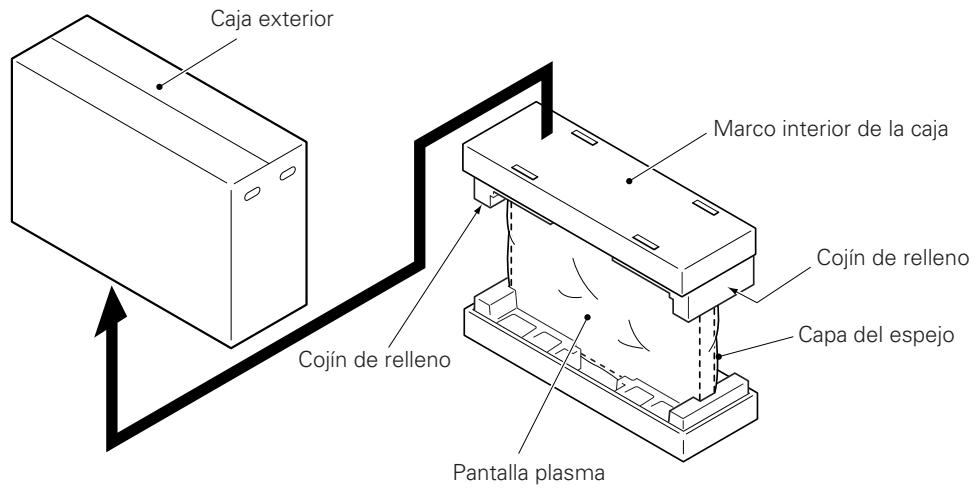 Caja exterior

Marco interior de la caja

Cojín de relleno

Capa del espejo

Cojín de relleno

Pantalla plasma