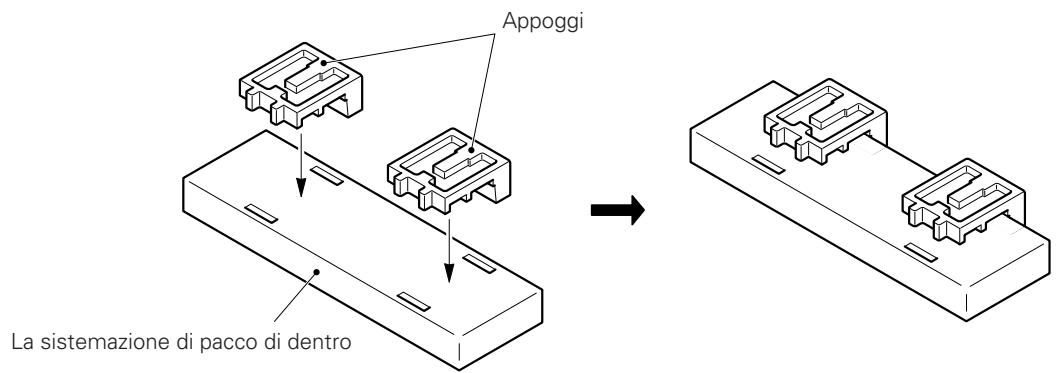 Appoggi

La sistemazione di pacco di dentro