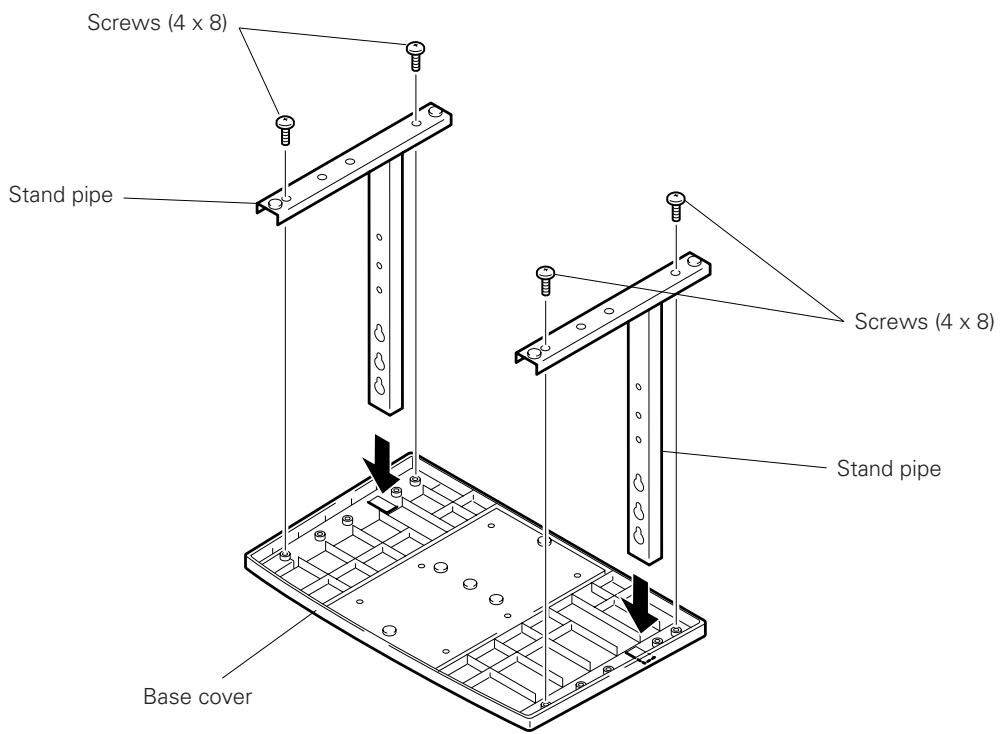 Screws (4 x 8)

Stand pipe

Screws (4 x 8)

Stand pipe

Base cover