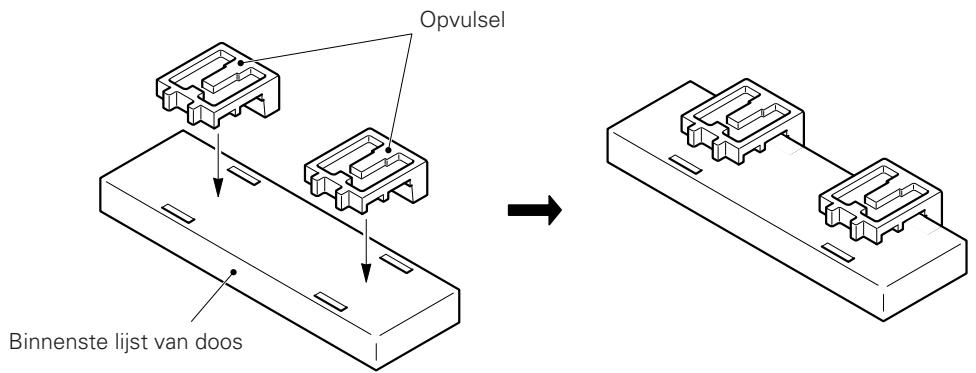 Opvulsel

Binnenste lijst van doos