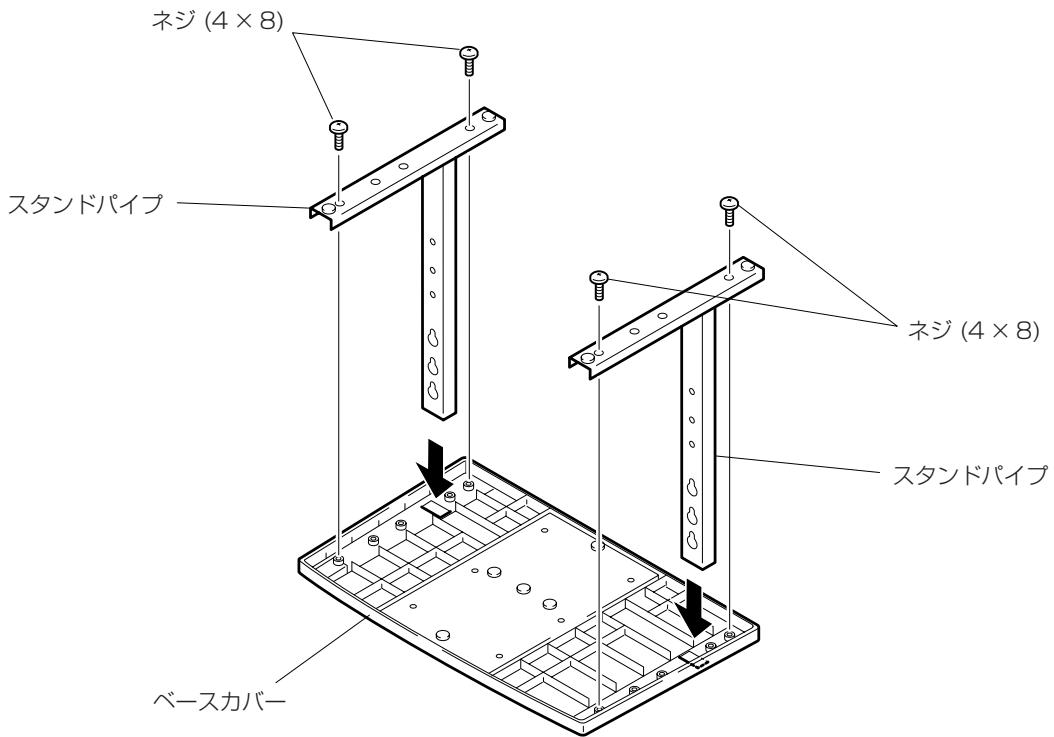 ネジ (4 × 8)

スタンドパイプ

ネジ (4 × 8)

スタンドパイプ

ベースカバー