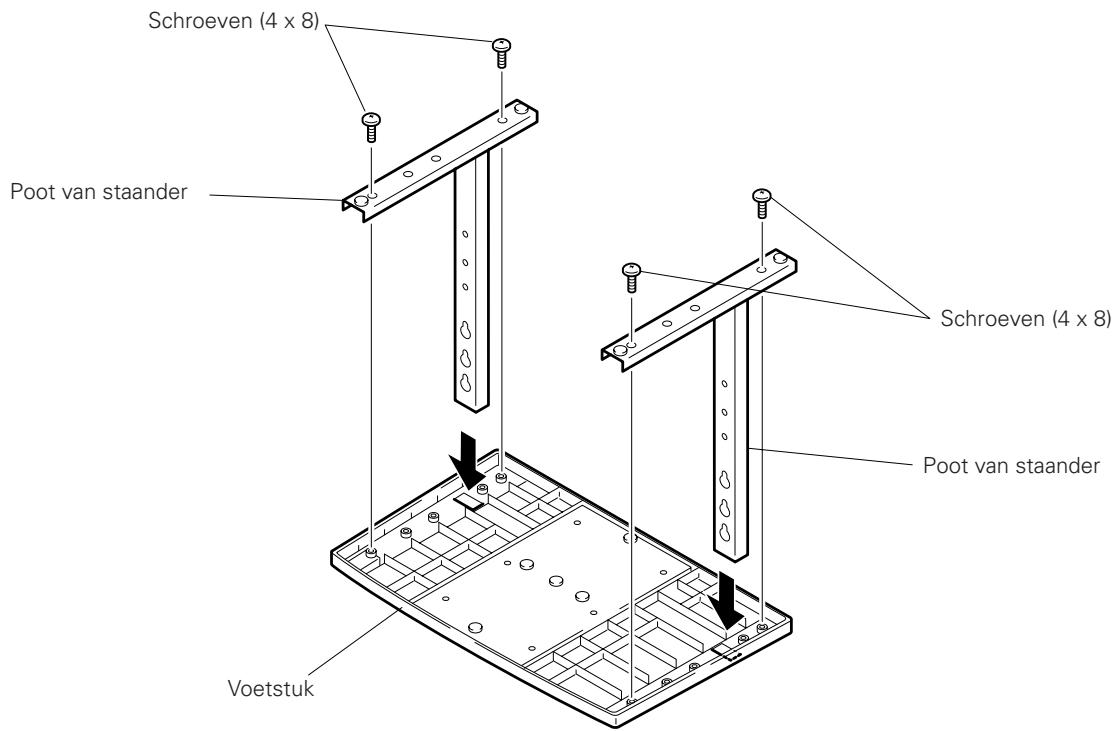 Schroeven (4 x 8)

Poot van staander

Schroeven (4 x 8)

Poot van staander

Voetstuk