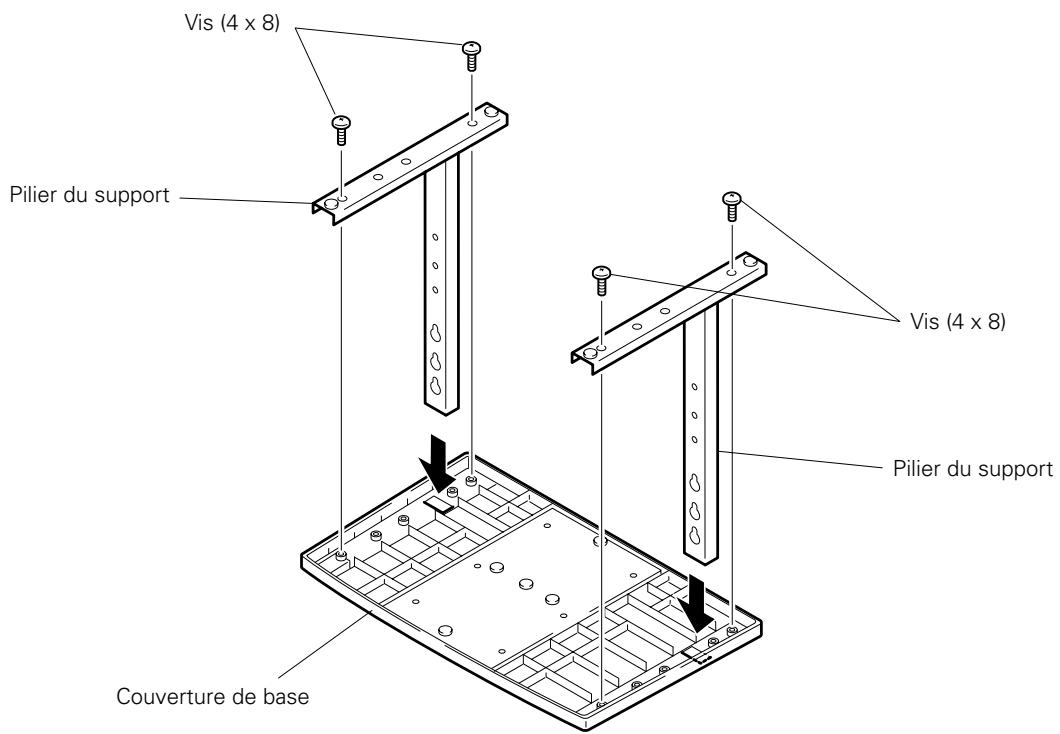 Vis (4 x 8)

Pilier du support

Vis (4 x 8)

Pilier du support

Couverture de base