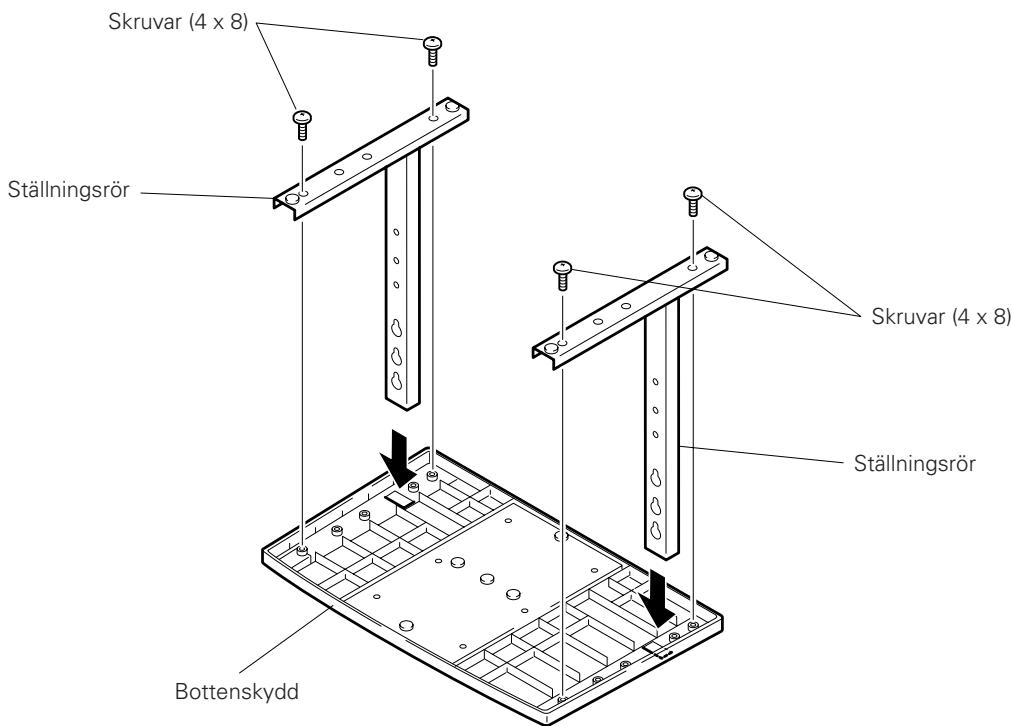 Skruvar (4 x 8)

Ställningsrör

Skruvar (4 x 8)

Ställningsrör

Bottenskydd