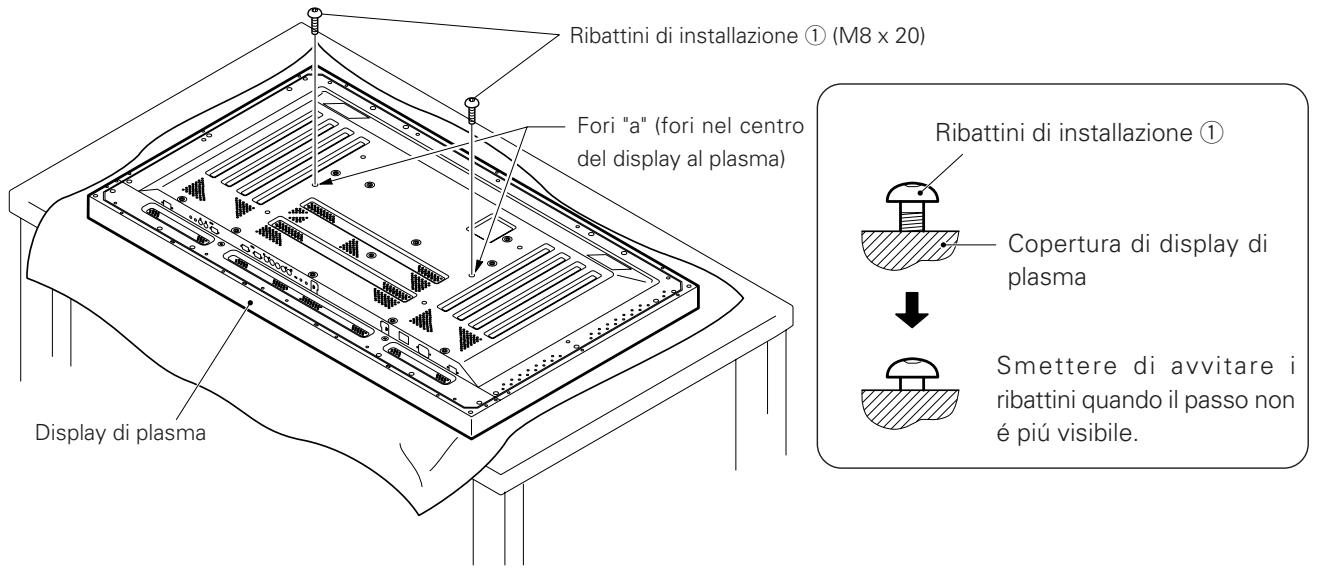 Ribattini di installazione ① (M8 x 20)

Fori "a" (fori nel centro del display al plasma)

Display di plasma

Ribattini di installazione ①

Copertura di display di plasma

Smettere di avvitare i ribattini quando il passo non é piú visibile.