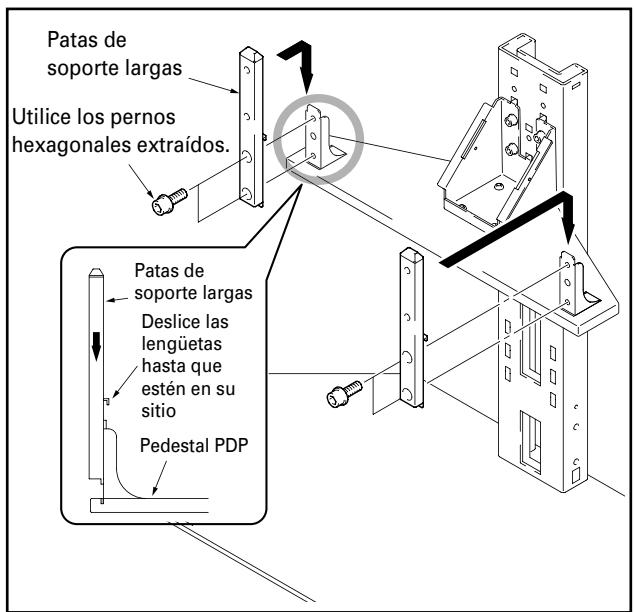 Patas de soporte largas

Utilice los pernos hexagonales extraídos.

Patas de soporte largas

Deslice las lengüetas hasta que estén en su sitio

Pedestal PDP