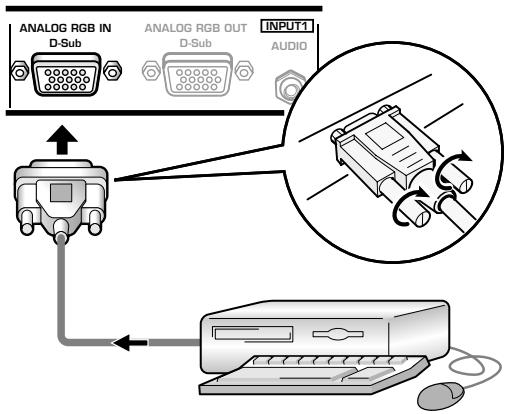 ANALOG RGB IN
D-Sub

ANALOG RGB OUT
D-Sub

INPUT1
AUDIO