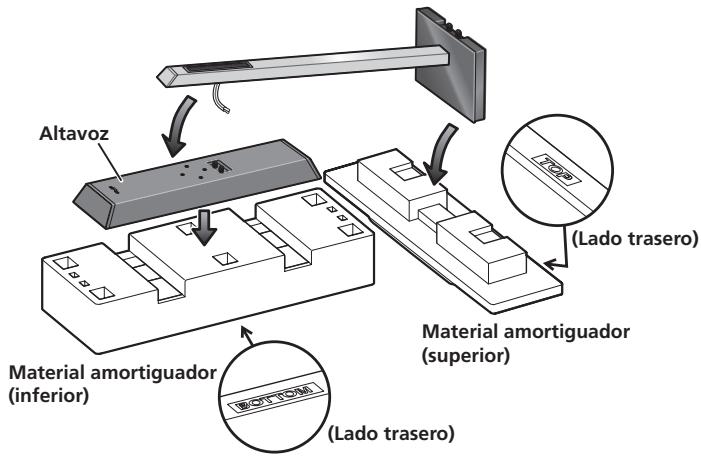 Altavoz

TOP

(Lado trasero)

Material amortiguador (superior)

Material amortiguador (inferior)

BOTTOM

(Lado trasero)