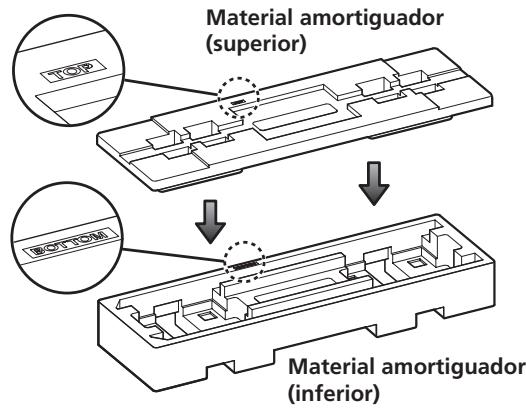 Material amortiguador (superior)

TOP

BOTTOM

Material amortiguador (inferior)