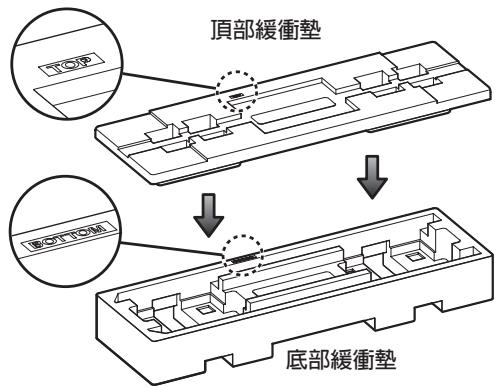 頂部緩衝墊

TOP

BOTTOM

底部緩衝墊