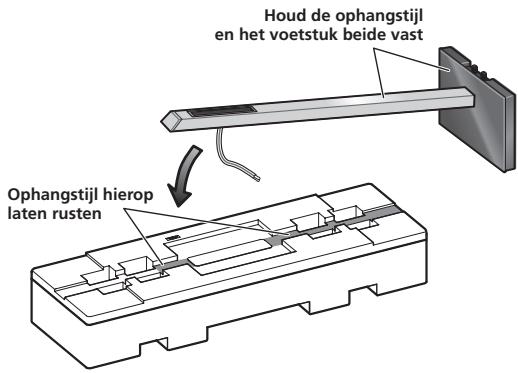 Houd de ophangstijl en het voetstuk beide vast

Ophangstijl hierop laten rusten