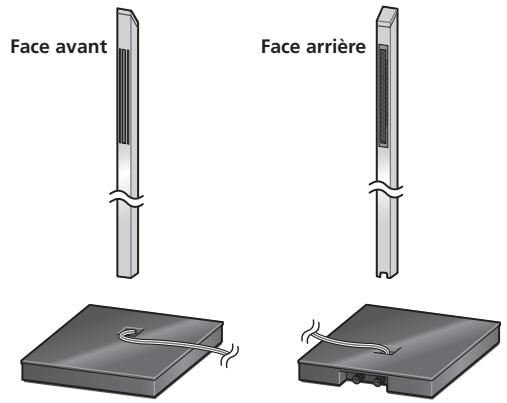 Face avant

Face arrière