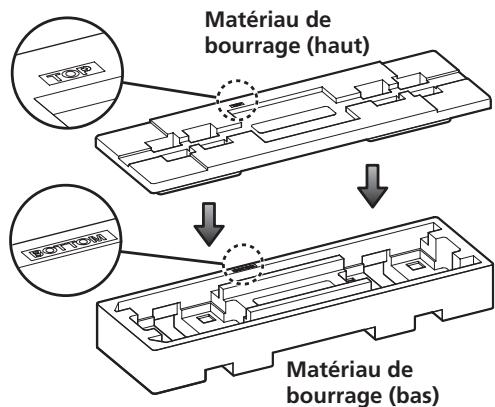 Matériau de bourrage (haut)

TOP

BOTTOM

Matériau de bourrage (bas)