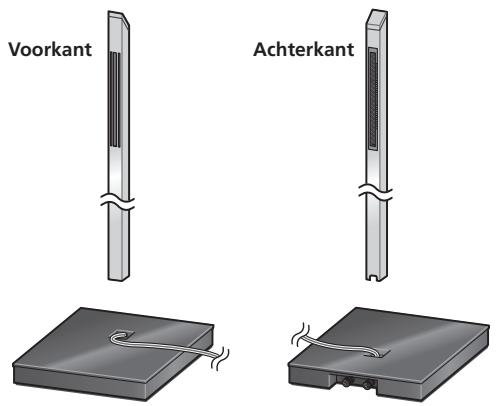 Voorkant

Achterkant