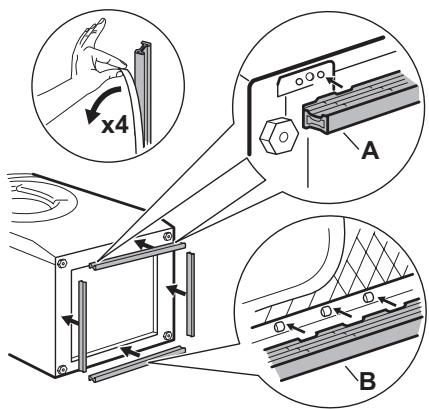 x4

A

B