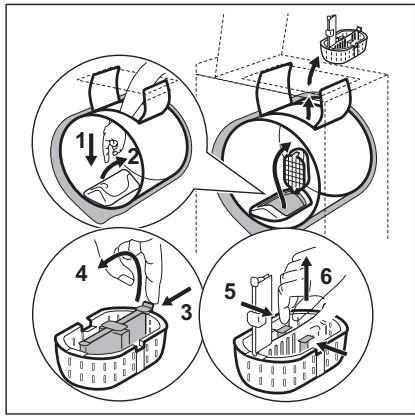 1
2
4
3
5
6