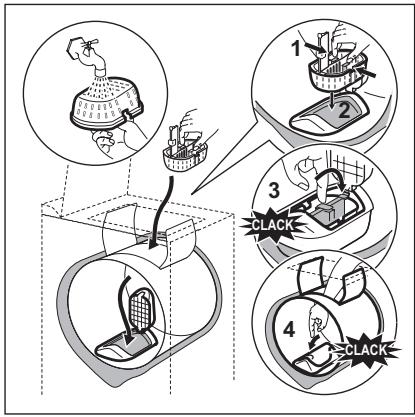 1
2
3
CLACK
4
CLACK