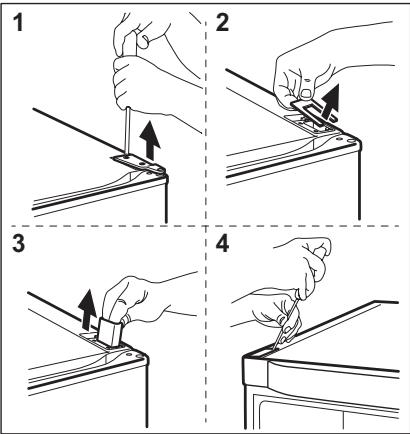 1

2

3

4