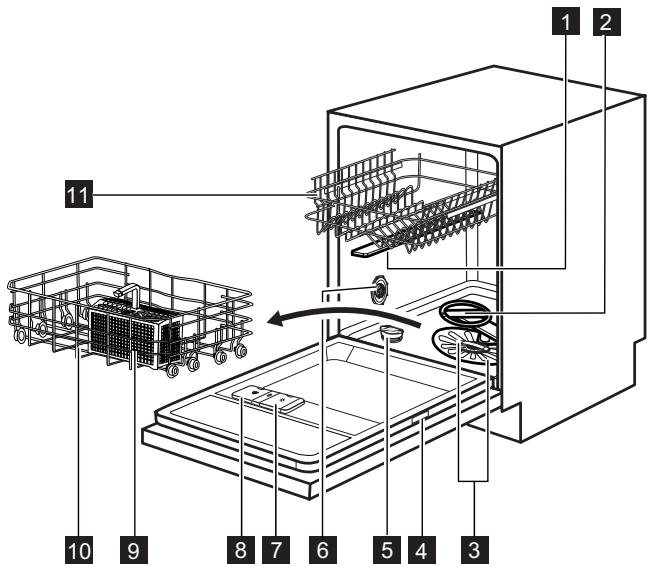 1
2
11
10
9
8
7
6
5
4
3