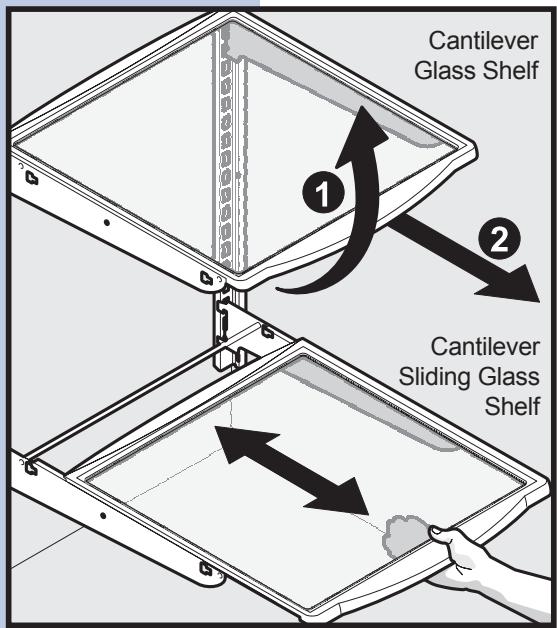 Cantilever Glass Shelf

1

2

Cantilever Sliding Glass Shelf