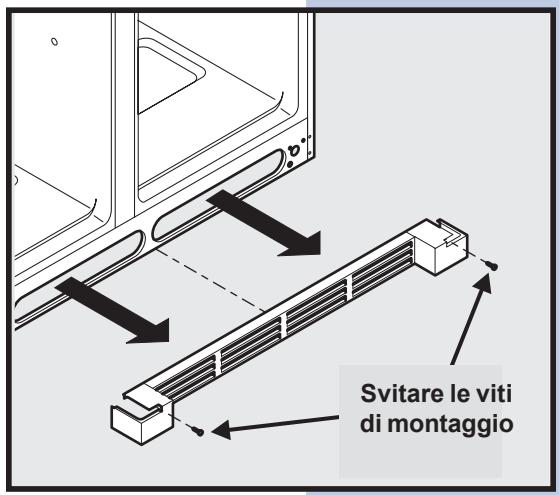 Svitare le viti di montaggio