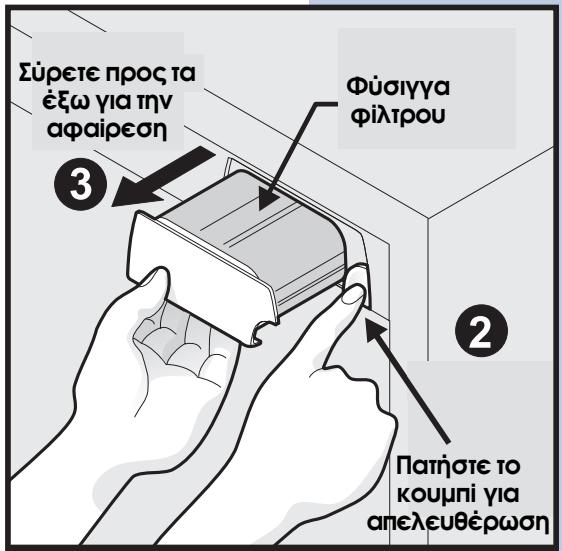 Σύρετε προς τα έξω για την αφαίρεση

3

Φύσιγγα φίλτρου

2

Πατήστε το κουμπί για απελευθέρωση