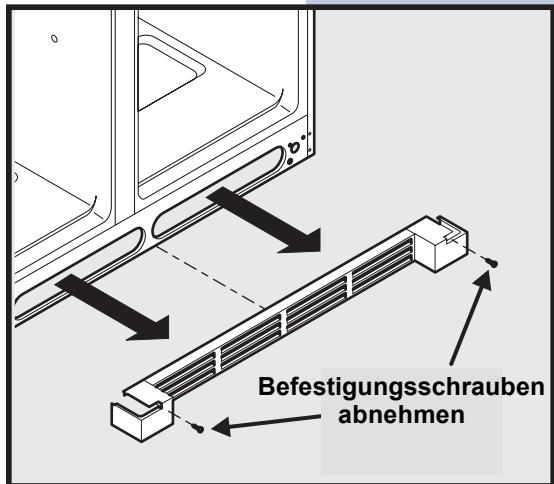 Befestigungsschrauben abnehmen