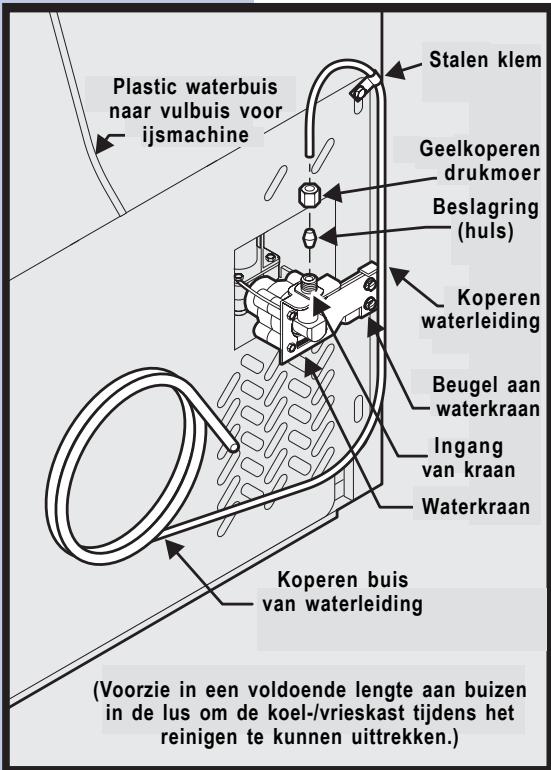 Plastic waterbuis naar vulbuis voor ijsmachine

Stalen klem

Geelkoperen drukmoer

Beslagring (huls)

Koperen waterleiding

Beugel aan waterkraan

Ingang van kraan

Waterkraan

Koperen buis van waterleiding

(Voorzie in een voldoende lengte aan buizen in de lus om de koel-/vrieskast tijdens het reinigen te kunnen uittrekken.)