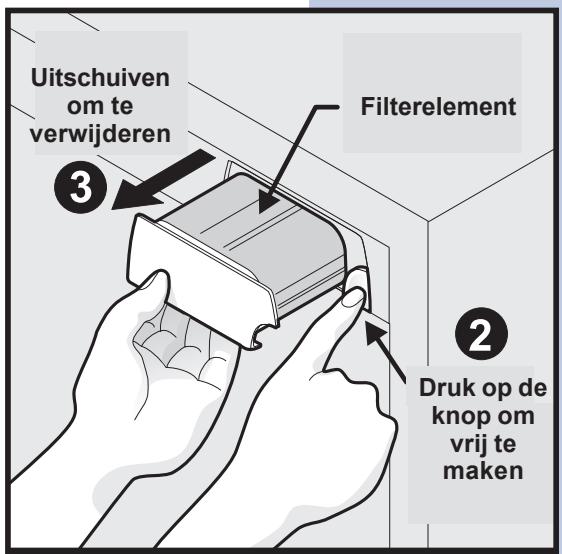 Uitschuiven om te verwijderen

3

Filterelement

2

Druk op de knop om vrij te maken